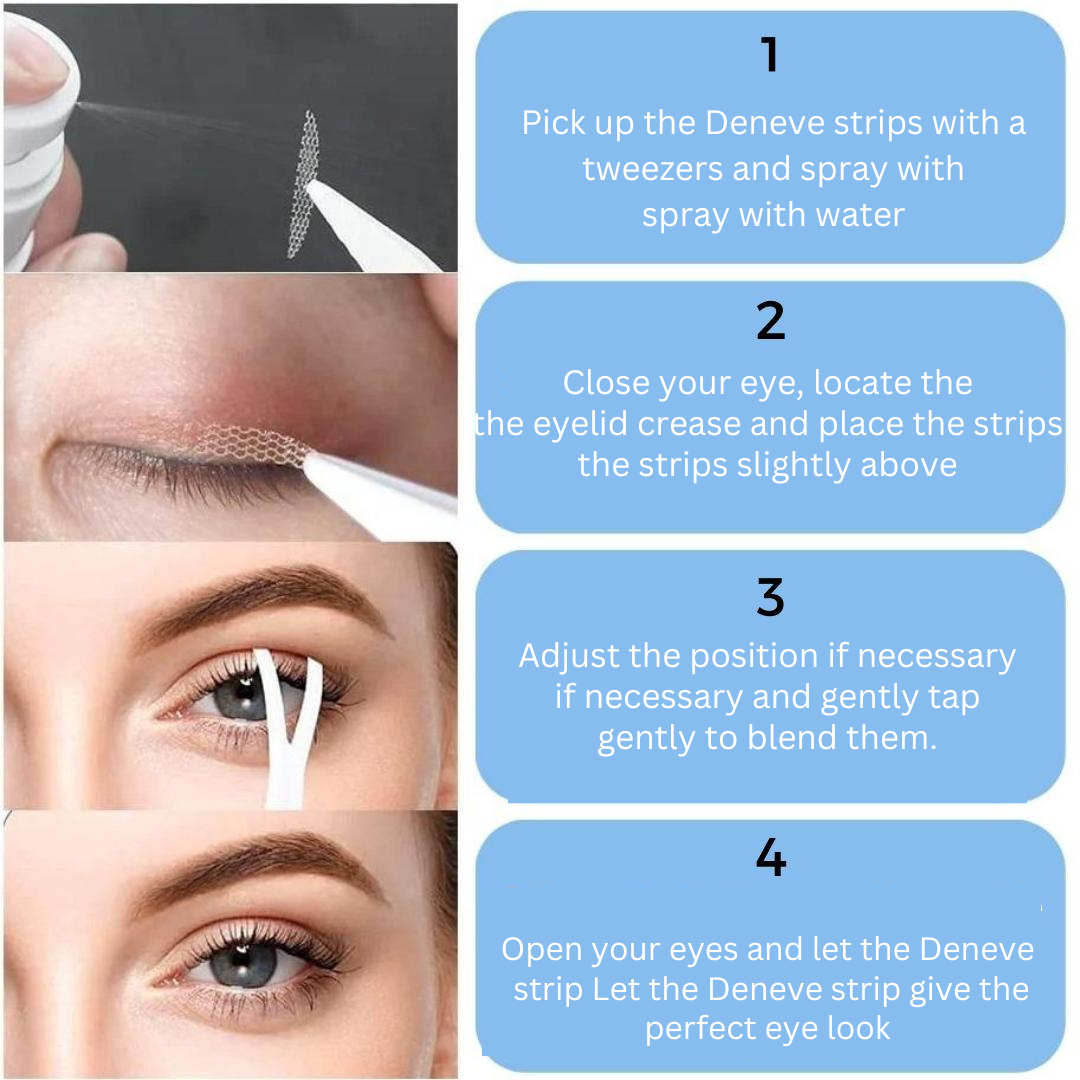 1
Pick up the Deneve strips with a tweezers and spray with spray with water

2
Close your eye, locate the the eyelid crease and place the strips the strips slightly above

3
Adjust the position if necessary if necessary and gently tap gently to blend them.

4
Open your eyes and let the Deneve strip Let the Deneve strip give the perfect eye look